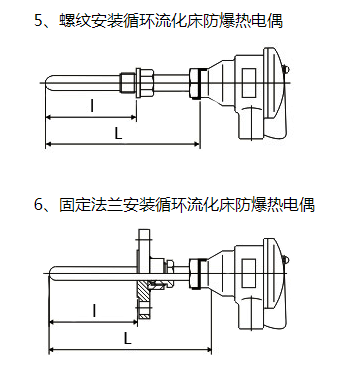 5、螺纹安装循环流化床防爆热电偶

l

L

6、固定法兰安装循环流化床防爆热电偶

l

L